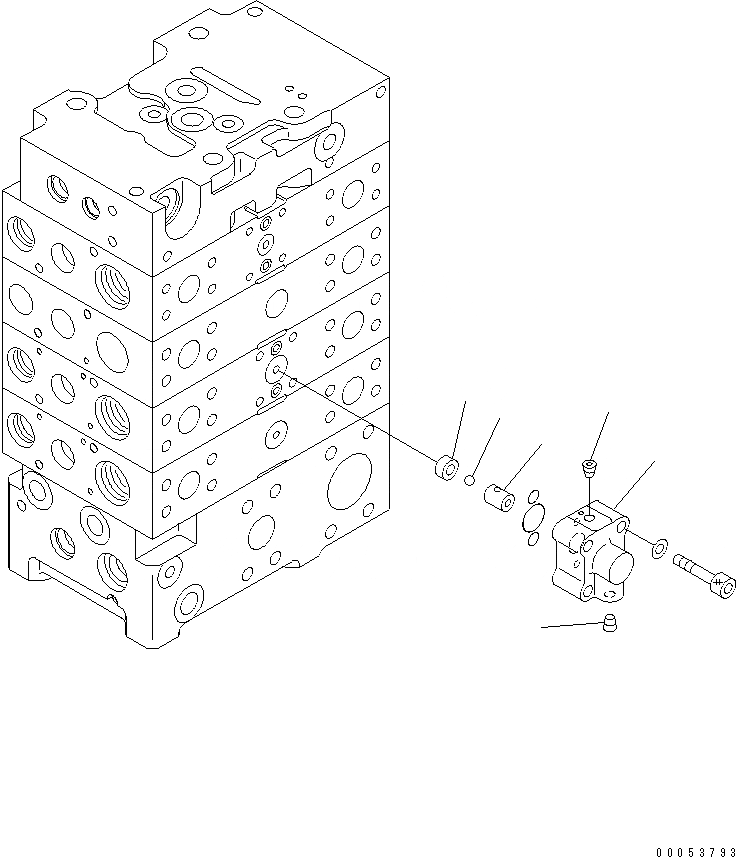 00053793