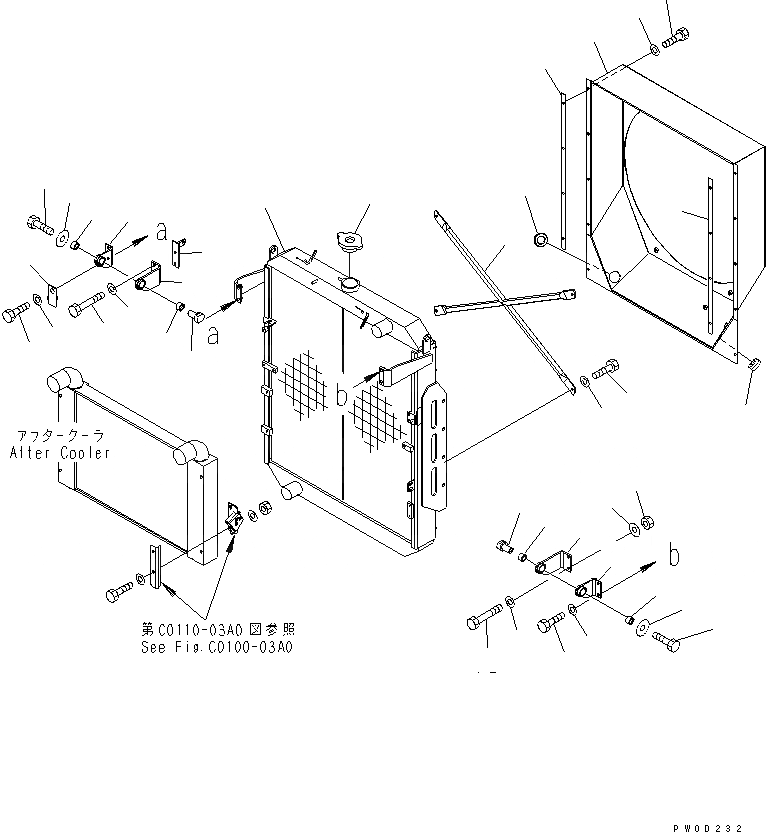 a

a

b

アフタークーラ
After Cooler

b

第C0110-03A0図参照
See Fig.C0100-03A0

PW0D232