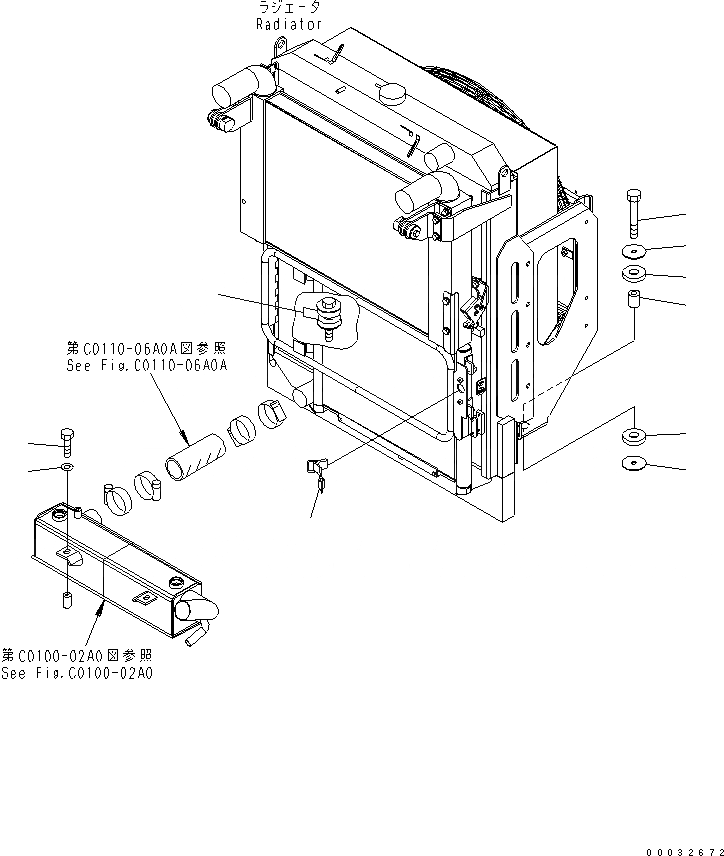 ラジエータ
Radiator

第C0110-06A0A図参照
See Fig.C0110-06A0A

第C0100-02A0図参照
See Fig.C0100-02A0

00032672