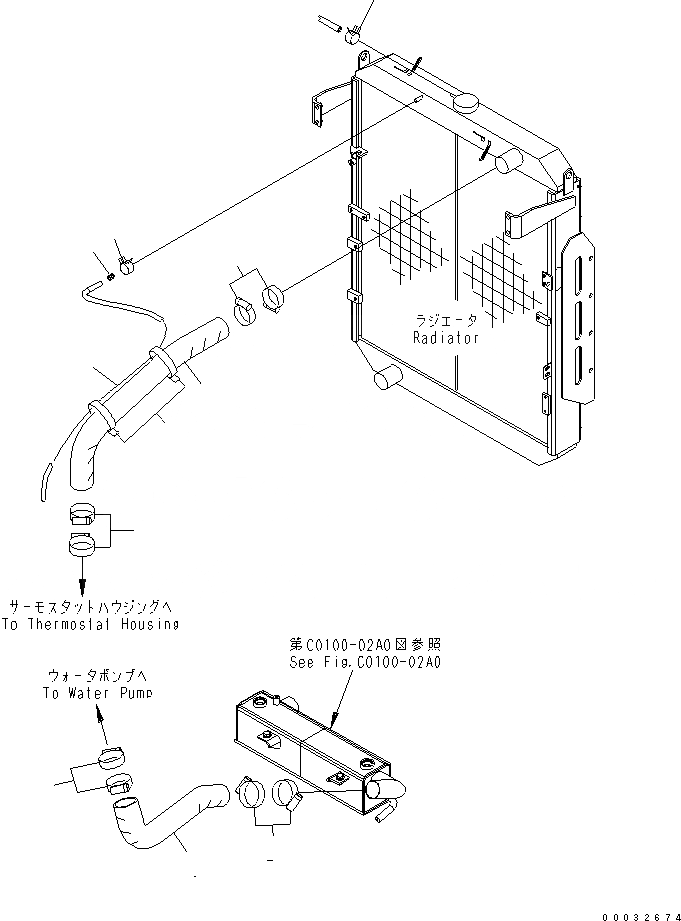 ラジエータ
Radiator

サーモスタットハウジングへ
To Thermostat Housing

第C0100-02A0図参照
See Fig.C0100-02A0

ウォータポンプへ
To Water Pump

00032674