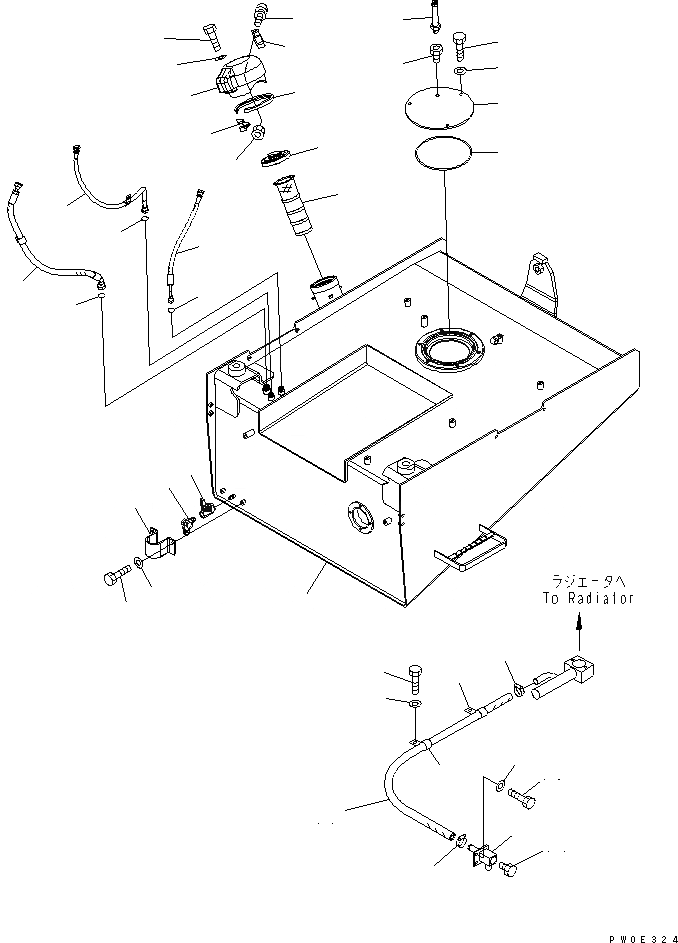 ラジエータへ
To Radiator

PW0E324