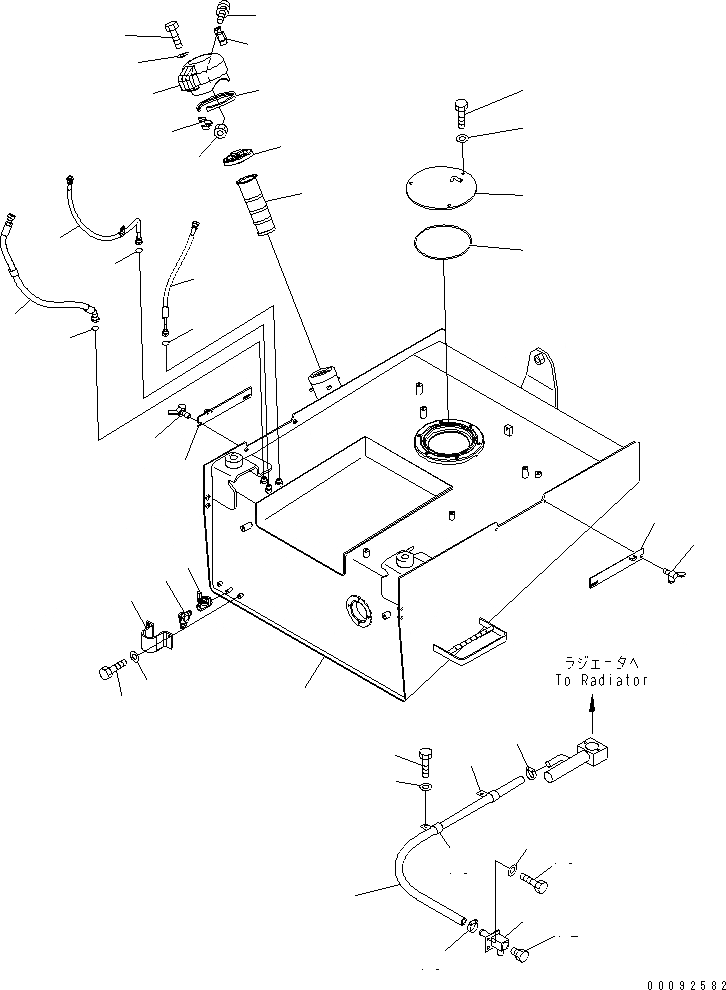 ラジエータへ
To Radiator

00092582