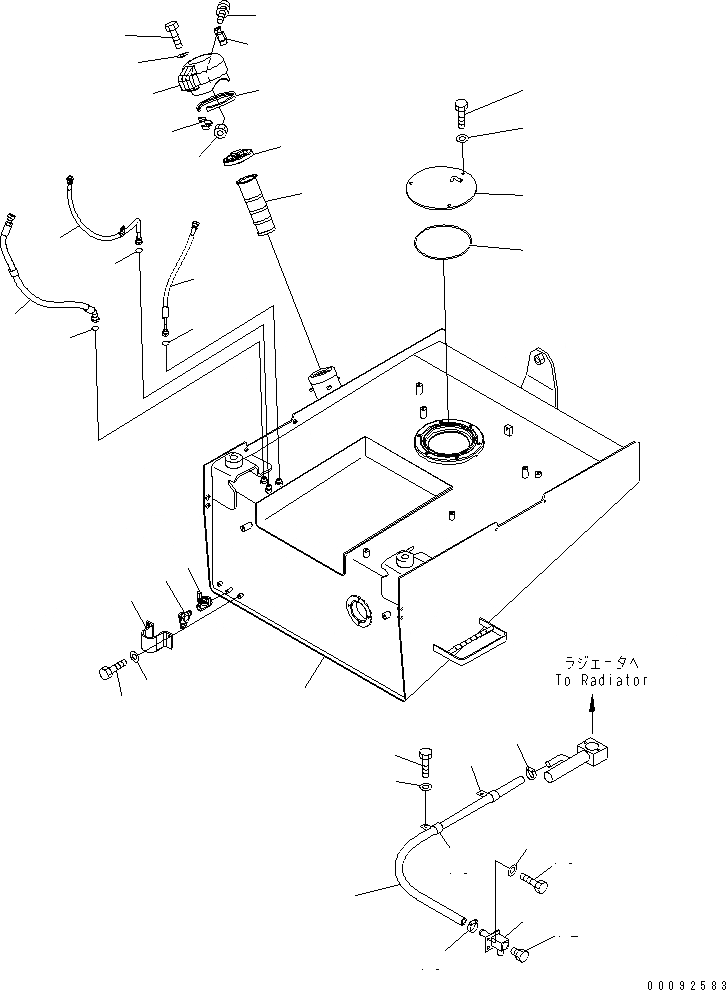 ラジエータへ
To Radiator

00092583