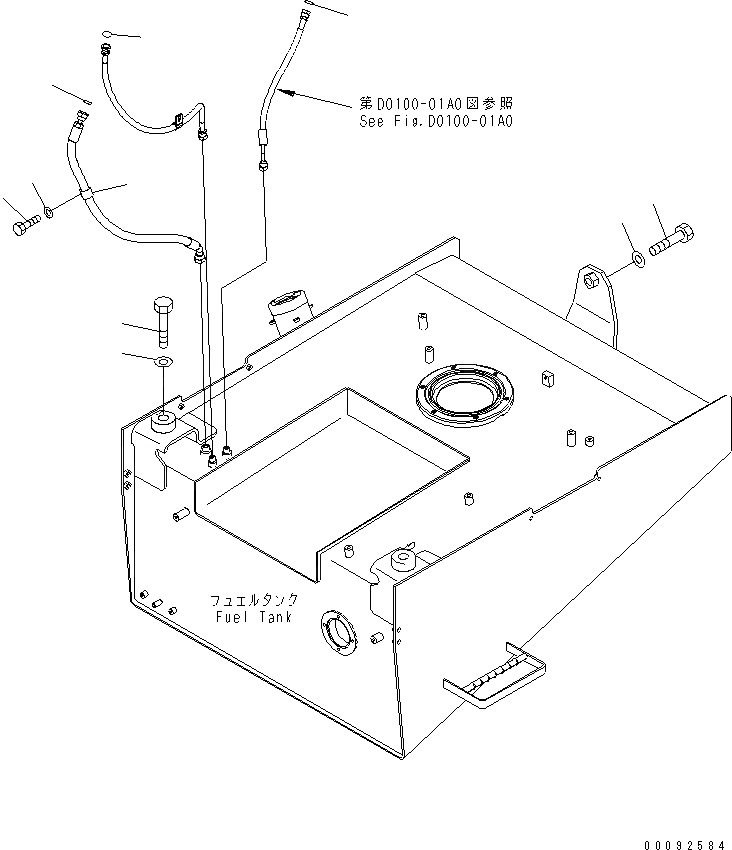 第D0100-01A0図参照
See Fig.D0100-01A0

フュエルタンク
Fuel Tank

00092584