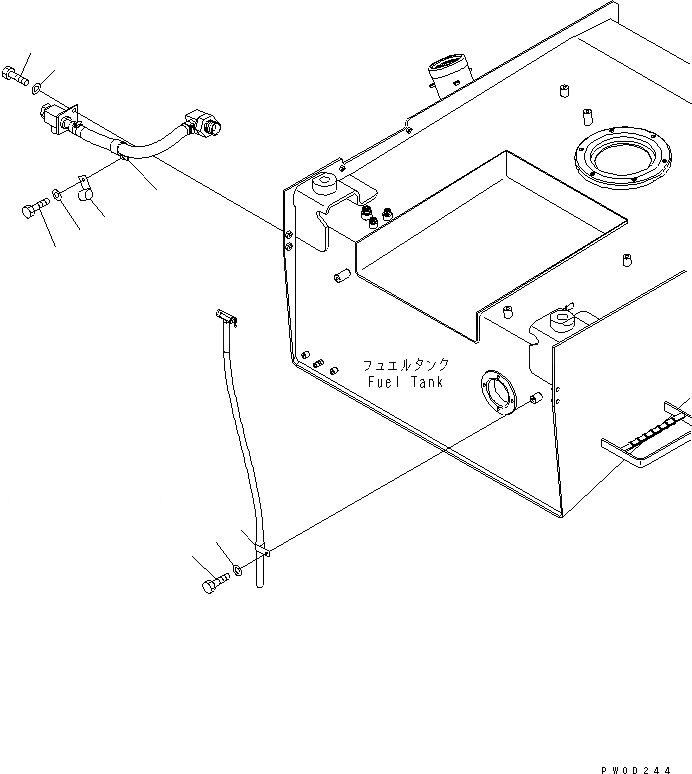 フュエルタンク
Fuel Tank

PW0D244