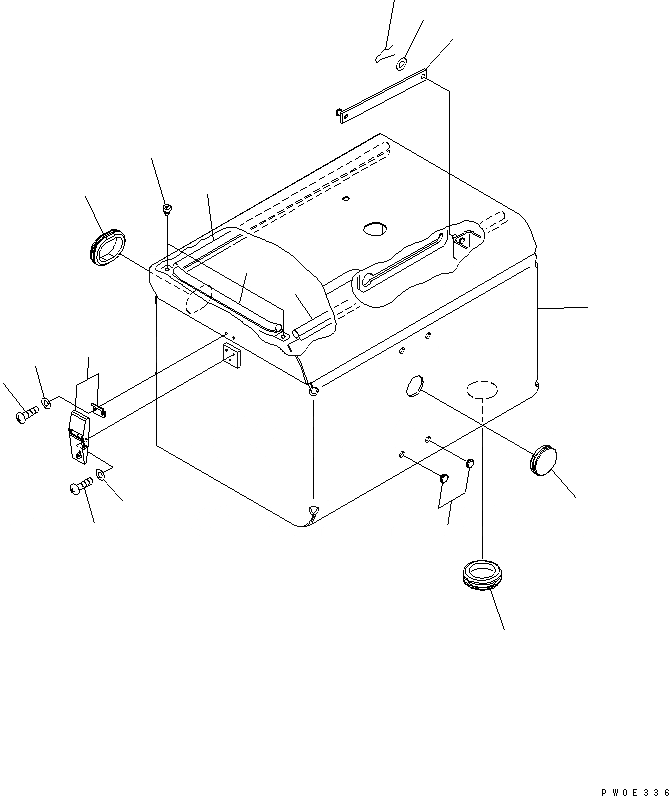 PW0E336