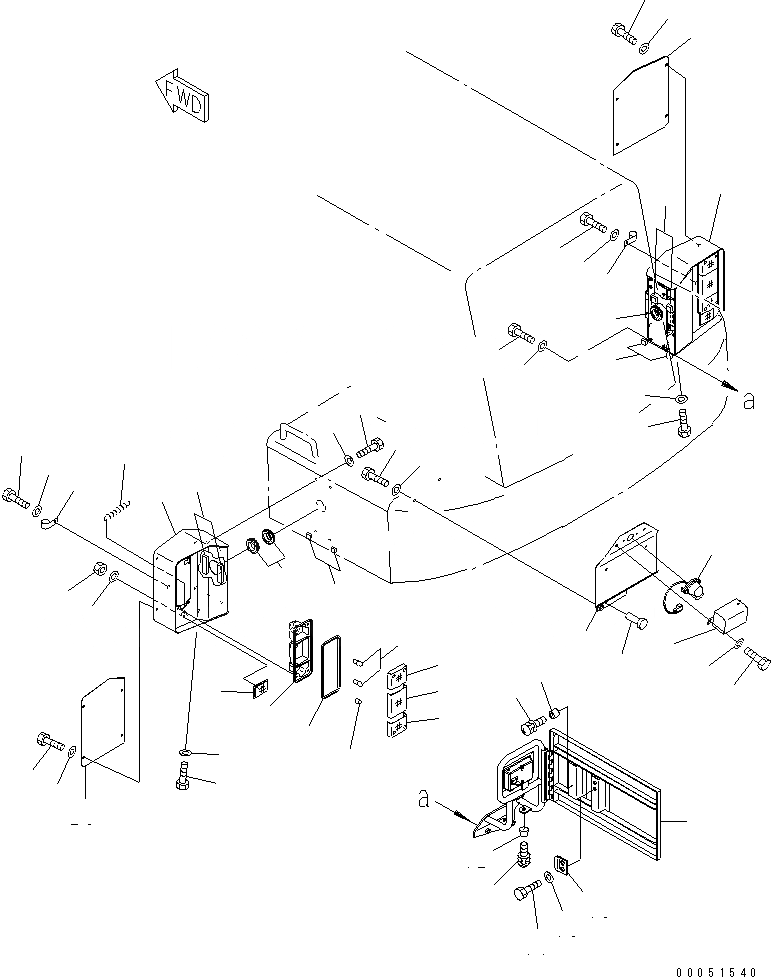 FWD

a

a

00051540