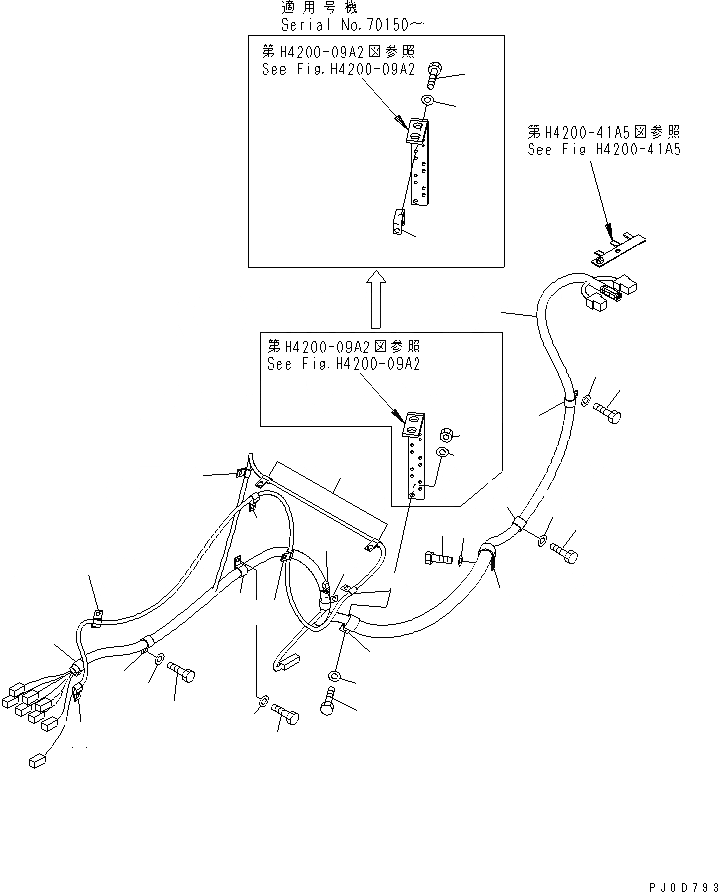 適用号機
Serial No.70150～

第H4200-09A2図参照
See Fig.H4200-09A2

第H4200-41A5図参照
See Fig H4200-41A5

第H4200-09A2図参照
See Fig.H4200-09A2

PJ0D793