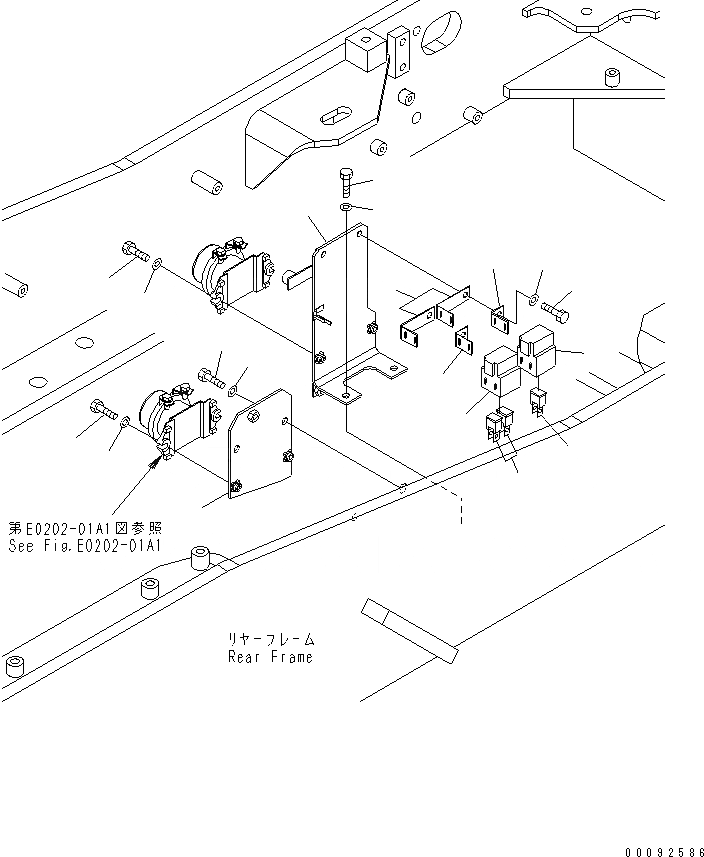 第E0202-01A1図参照
See Fig.E0202-01A1

リヤーフレーム
Rear Frame

00092586