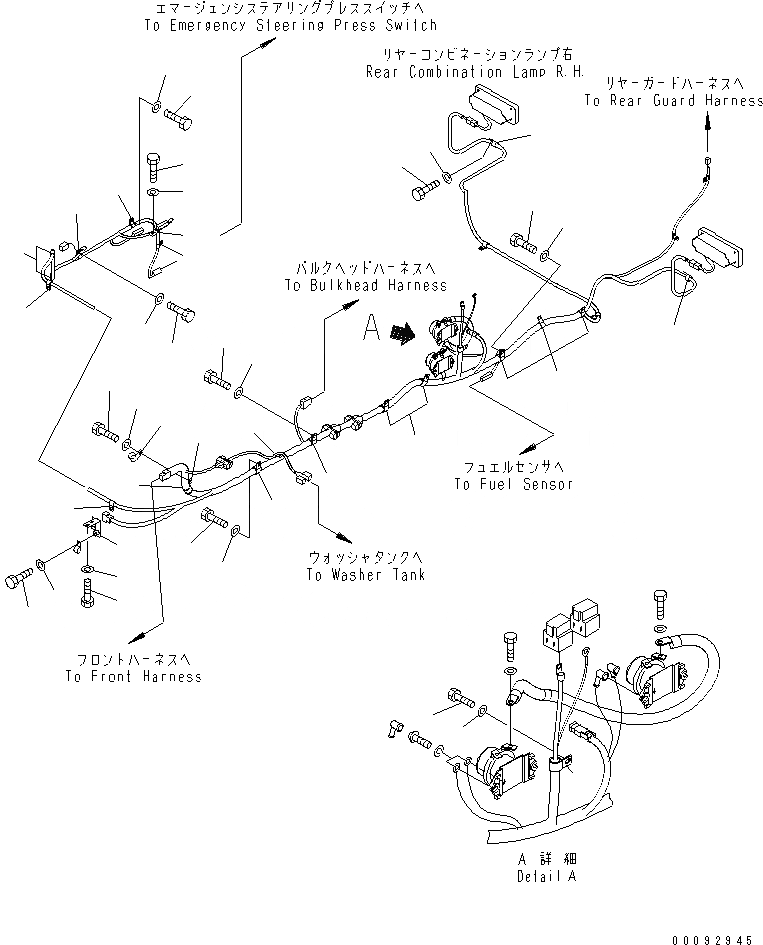 エマージェンシステアリングプレススイッチへ
To Emergency Steering Press Switch

リヤーコンビネーションランプ右
Rear Combination Lamp R.H.

リヤーガードハーネスへ
To Rear Guard Harness

バルクヘッドハーネスへ
To Bulkhead Harness

A

フュエルセンサへ
To Fuel Sensor

ウォッシャタンクへ
To Washer Tank

フロントハーネスへ
To Front Harness

A 詳細
Detail A

00092945