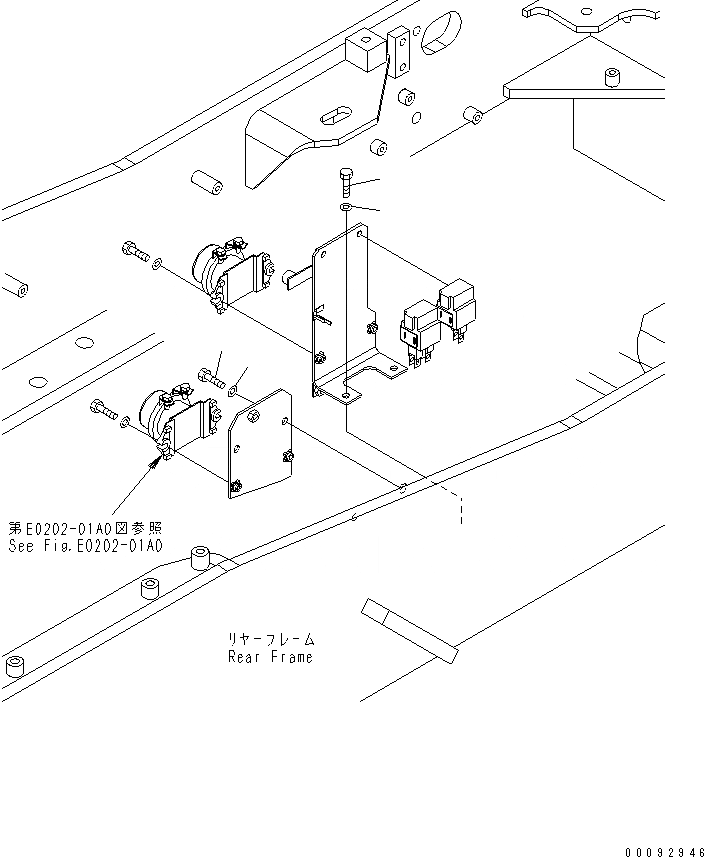 第E0202-01A0図参照
See Fig.E0202-01A0

リヤーフレーム
Rear Frame

00092946