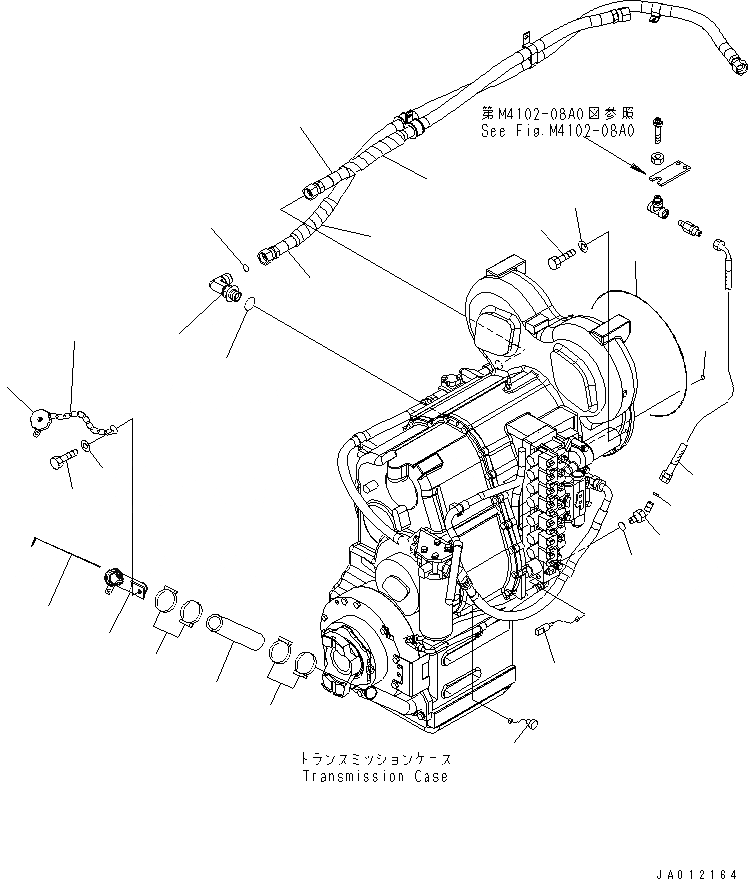 第M4102-08A0図参照
See Fig.M4102-08A0

トランスミッションケース
Transmission Case

JA012164