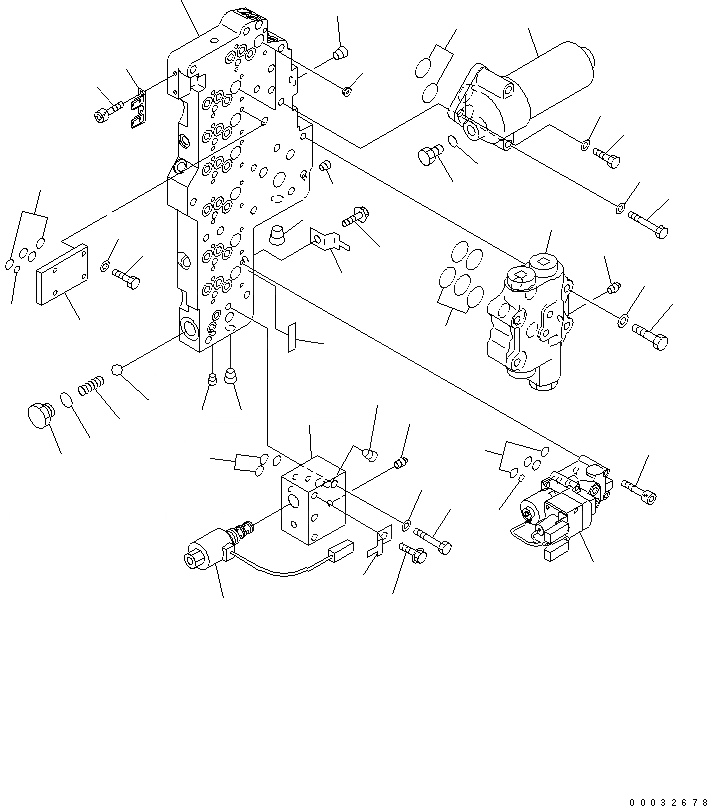 00032678