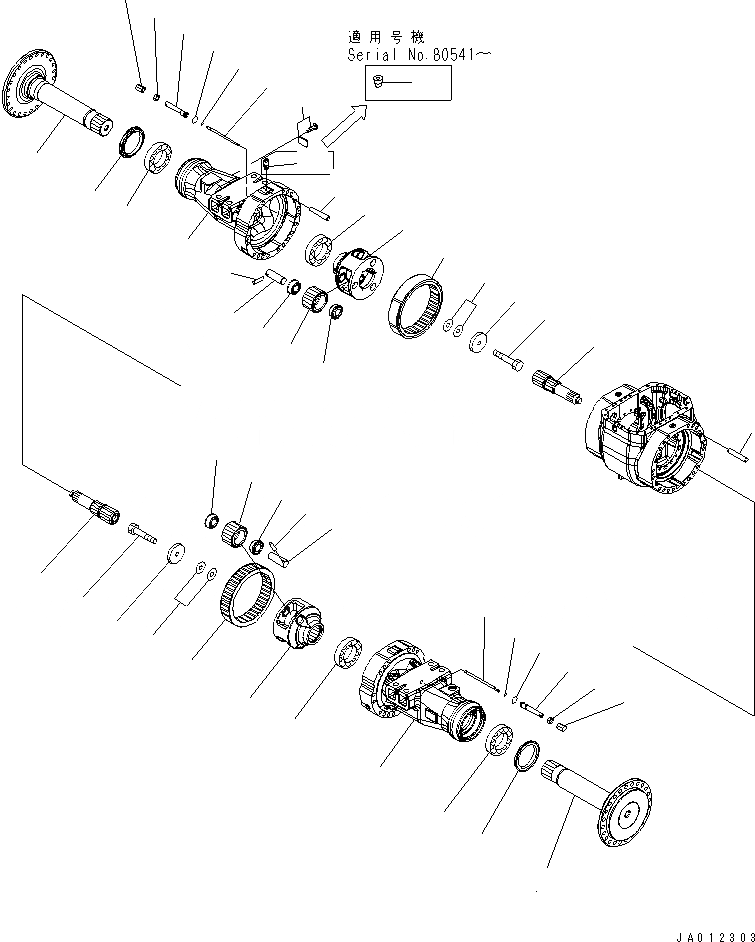 適用号機
Serial No.80541～

JA012303