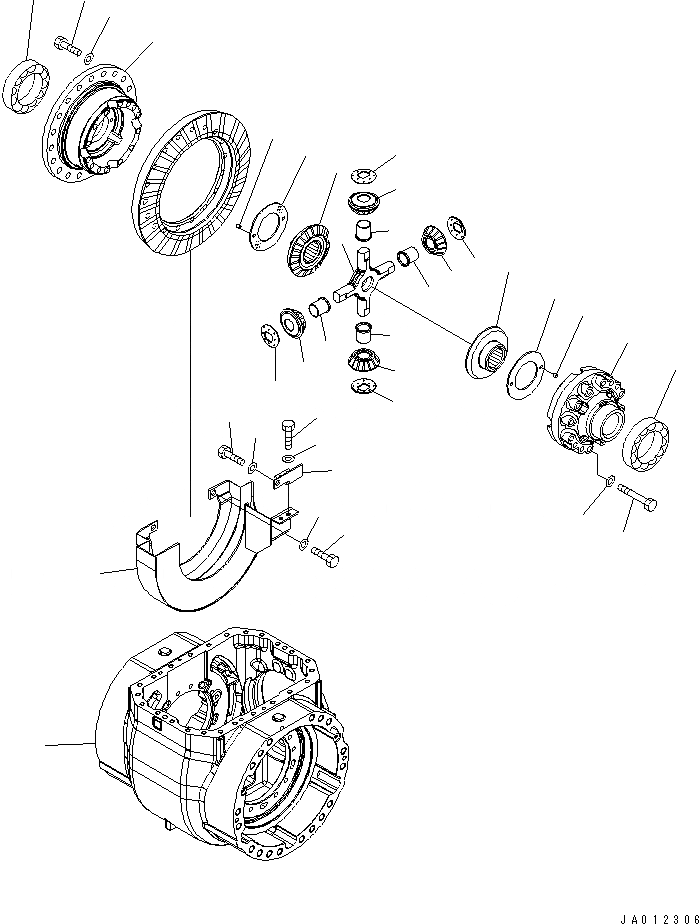 JA012306