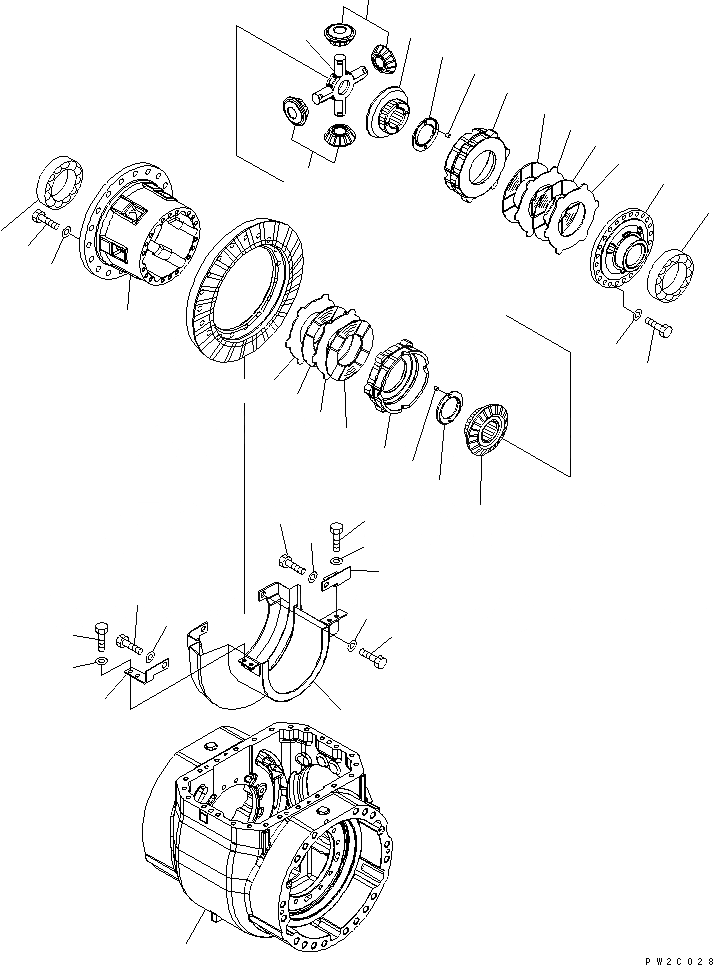 PW2C028