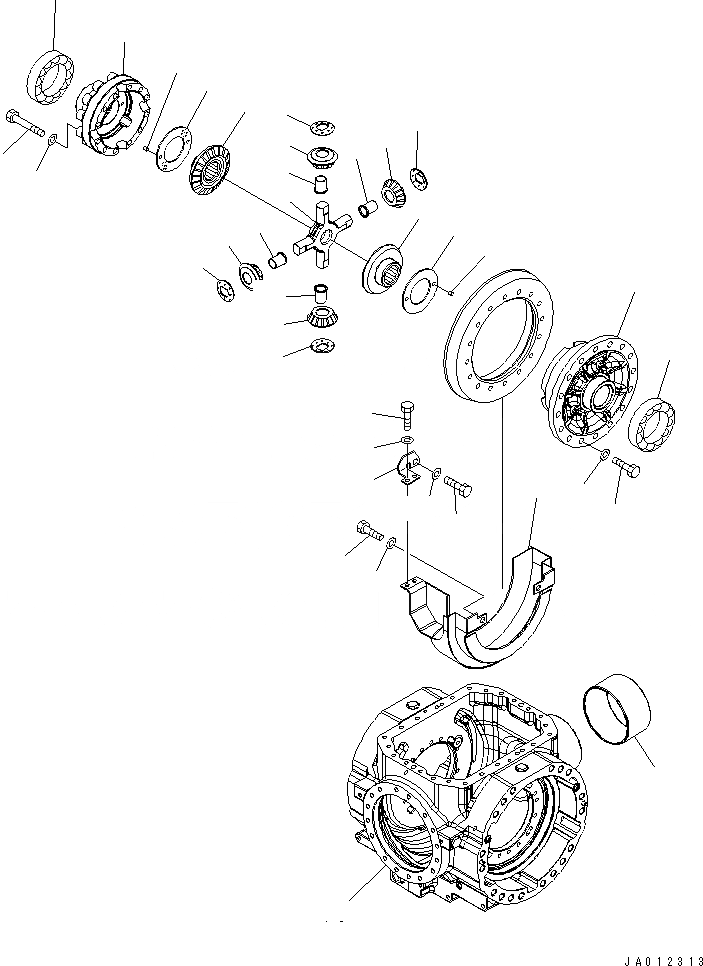 JA012313