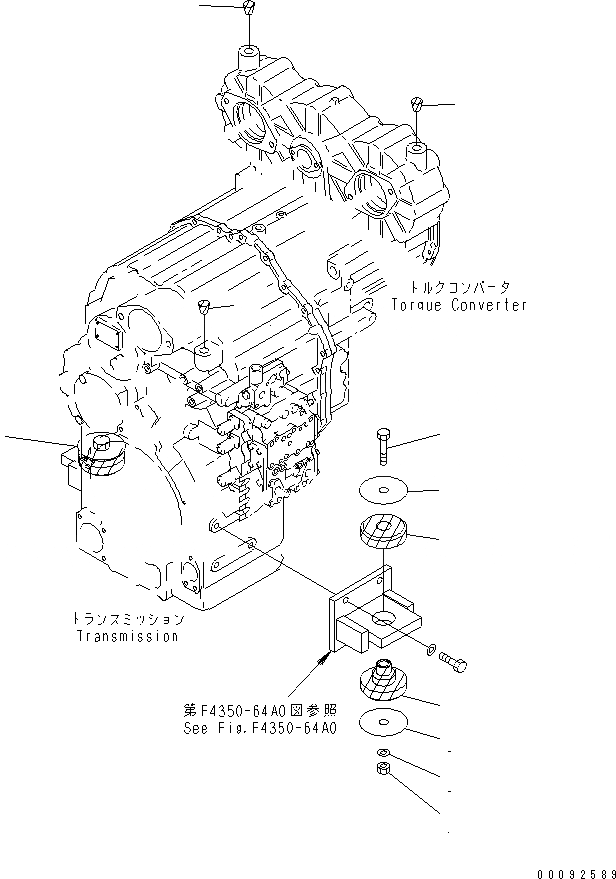 トルクコンバータ
Torque Converter

トランスミッション
Transmission

第F4350-64A0図参照
See Fig.F4350-64A0

00092589