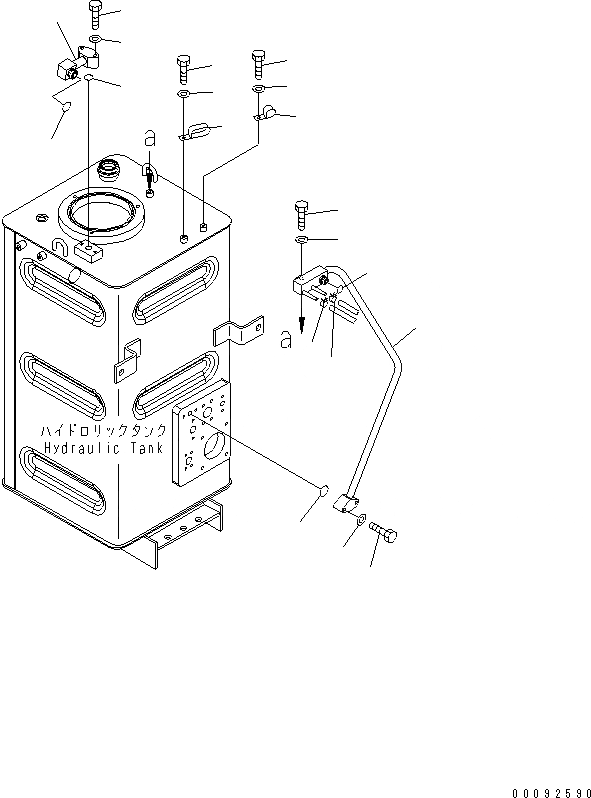 a

a

ハイドロリックタンク
Hydraulic Tank

00092590