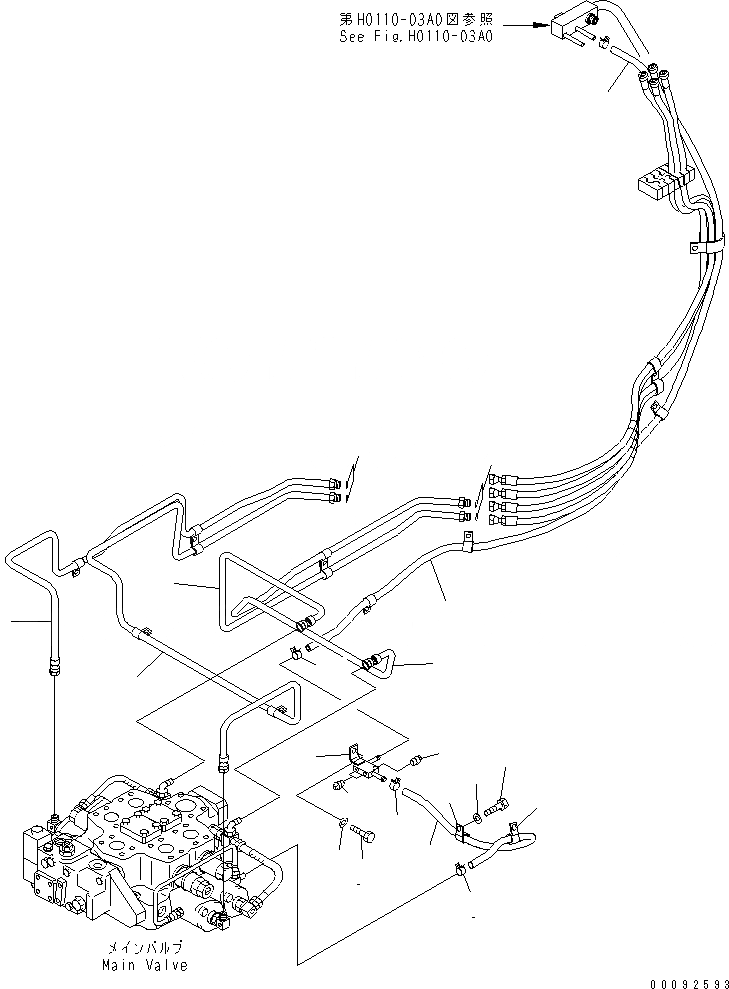 第H0110-03A0図参照
See Fig.H0110-03A0

メインバルブ
Main Valve

00092593