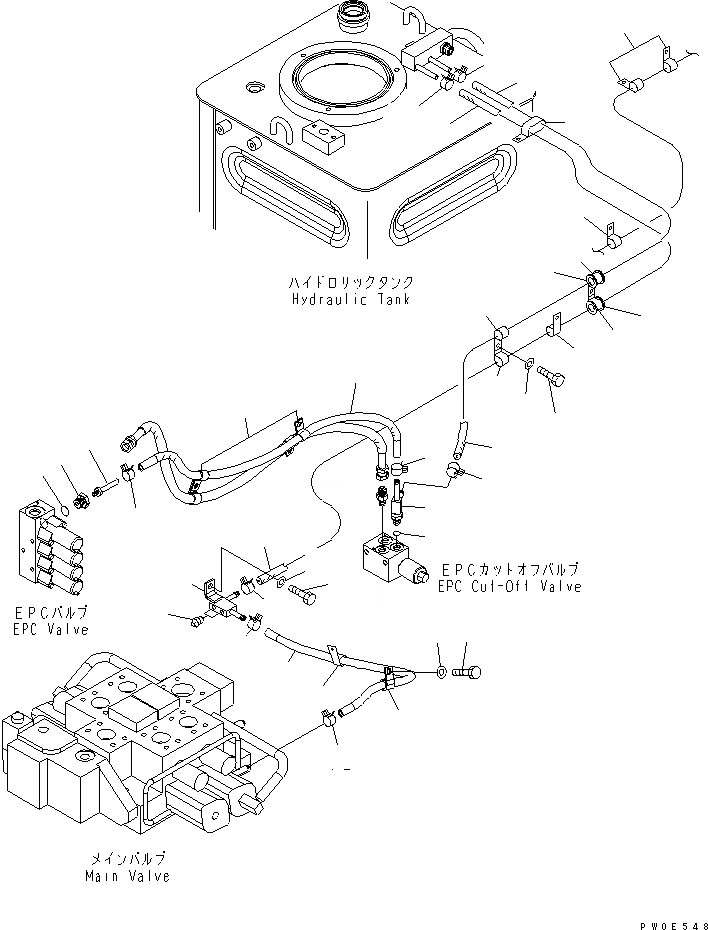 ハイドロリックタンク
Hydraulic Tank

EPCカットオフバルブ
EPC Cut-Off Valve

EPCバルブ
EPC Valve

メインバルブ
Main Valve

PW0E548