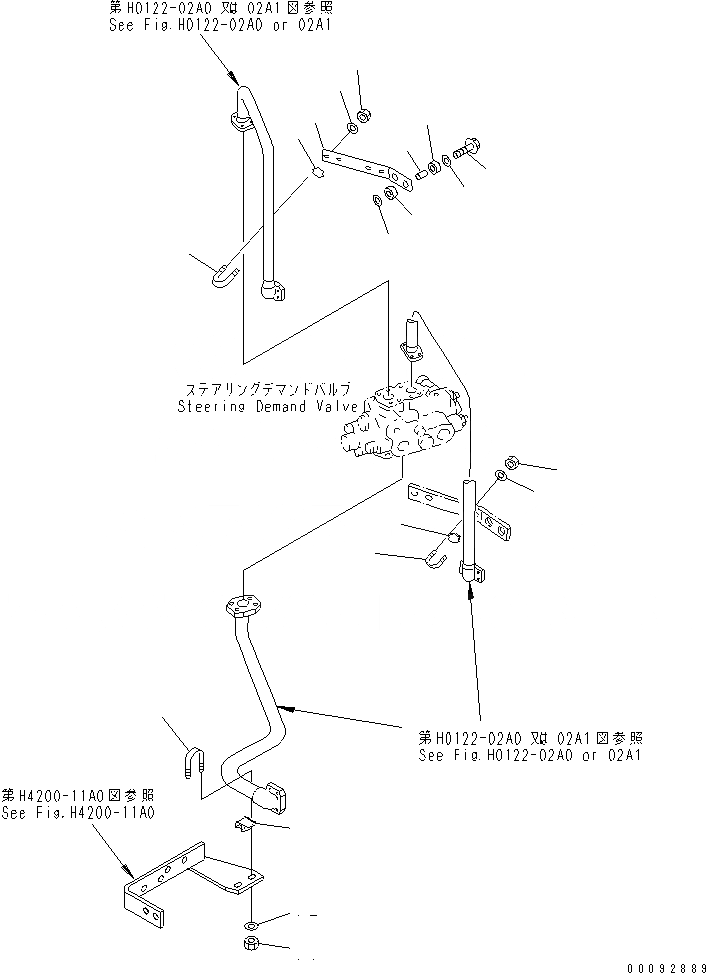 第H0122-02A0 又は 02A1図参照
See Fig.H0122-02A0 or 02A1

ステアリングデマンドバルブ
Steering Demand Valve

第H0122-02A0 又は 02A1図参照
See Fig.H0122-02A0 or 02A1

第H4200-11A0図参照
See Fig.H4200-11A0

00092889