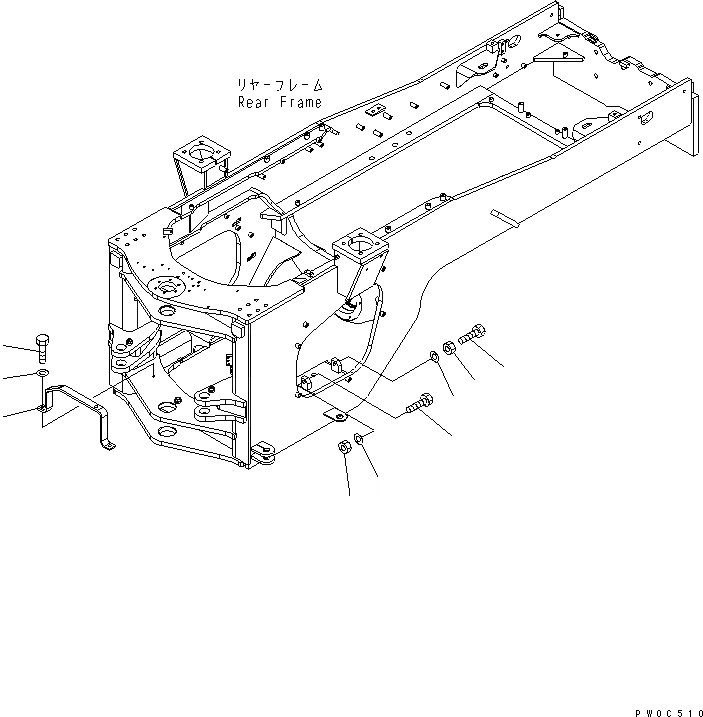 リヤーフレーム
Rear Frame

PW0C510