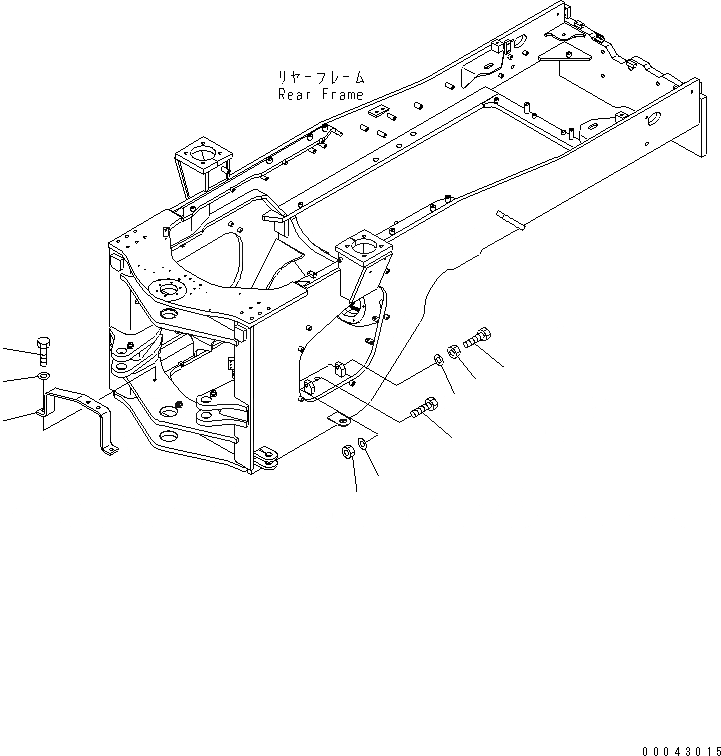 リヤーフレーム
Rear Frame

00043015