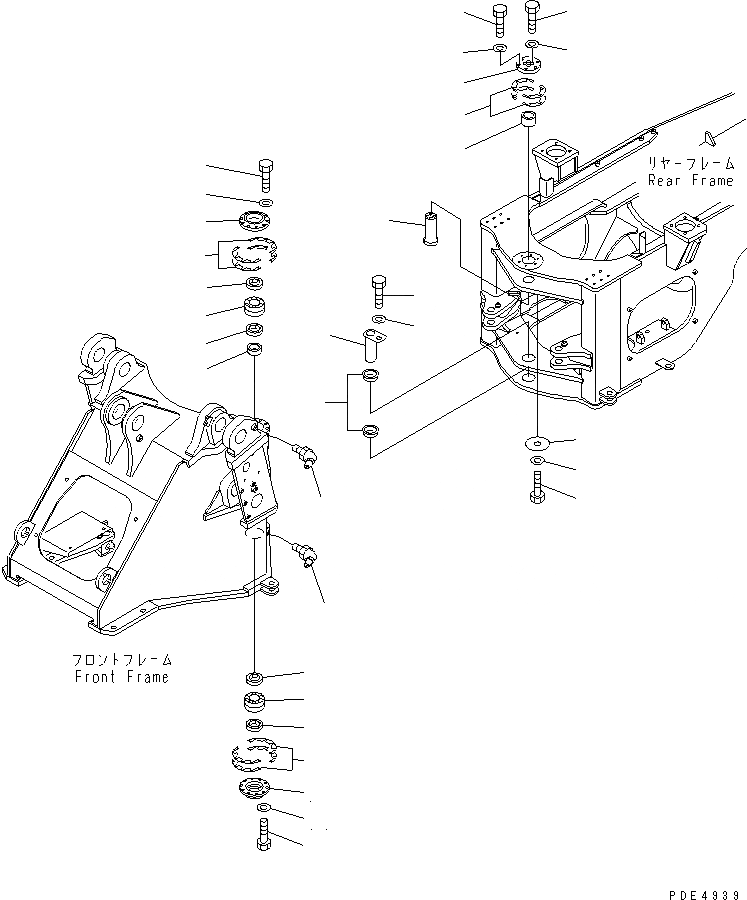 リヤーフレーム
Rear Frame

フロントフレーム
Front Frame

PDE4939