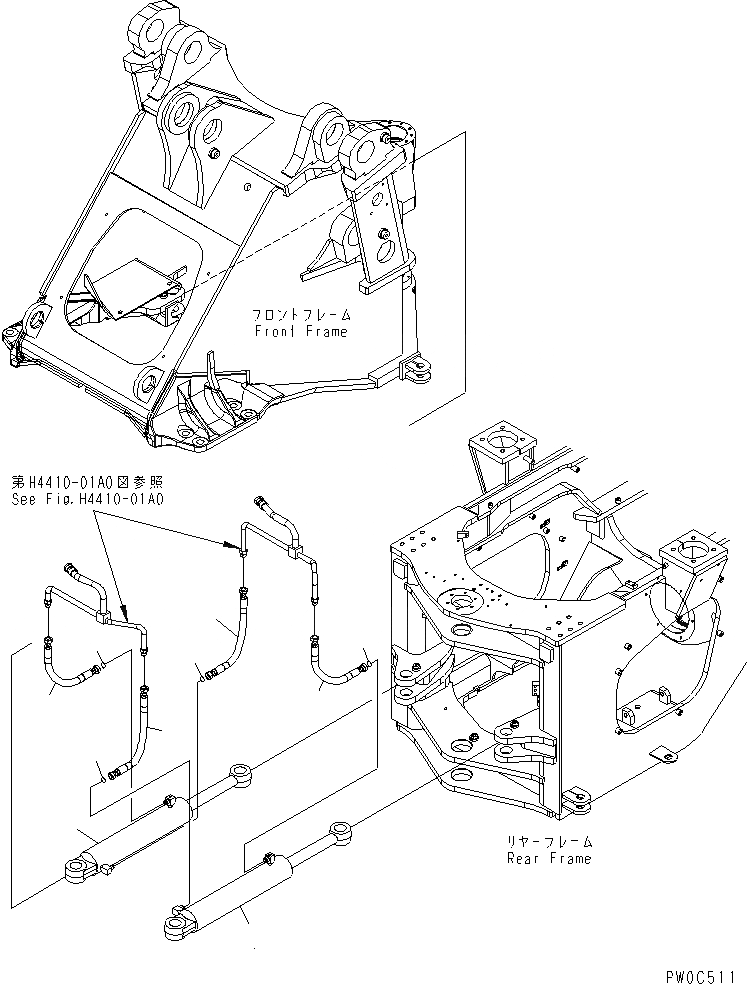 フロントフレーム
Front Frame

第H4410-01A0図参照
See Fig.H4410-01A0

リヤーフレーム
Rear Frame

PW0C511