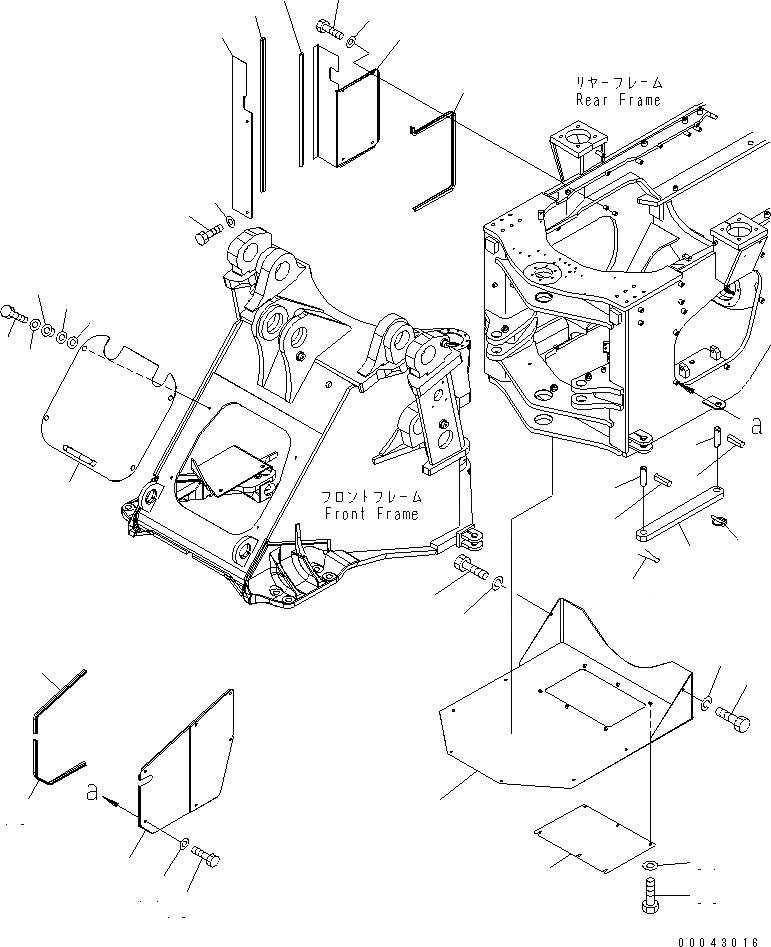 リヤーフレーム
Rear Frame

a

フロントフレーム
Front Frame

a

00043016