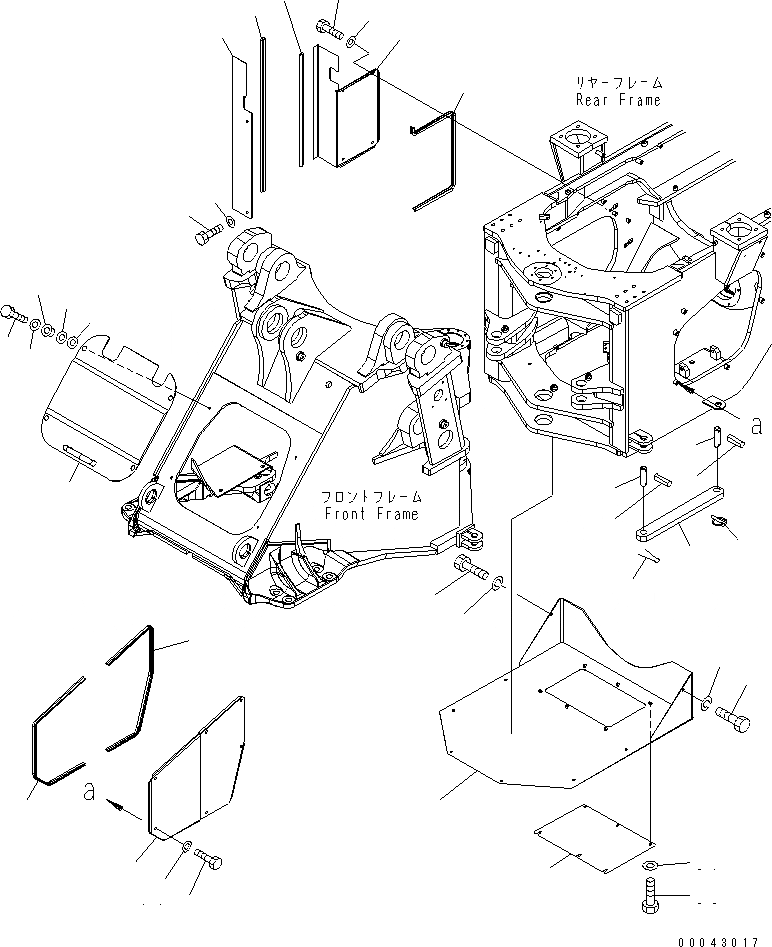 リヤーフレーム
Rear Frame

a

フロントフレーム
Front Frame

a

00043017