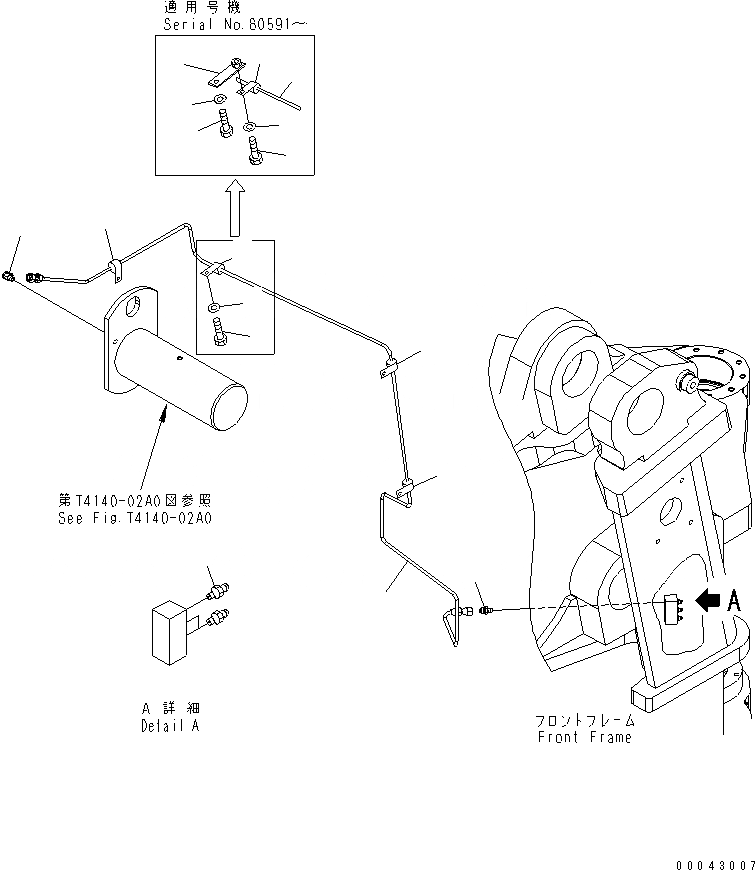 適用号機
Serial No.60591～

第T4140-02A0図参照
See Fig.T4140-02A0

A

A 詳 細
Detail A

フロントフレーム
Front Frame

00043007