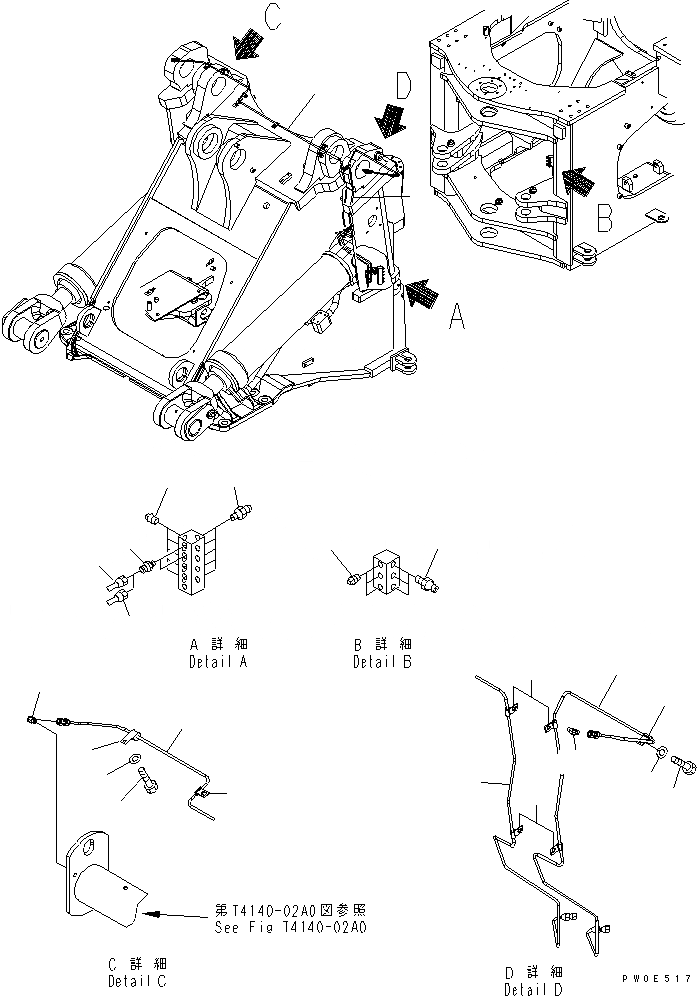 C

D

B

A

A 詳細
Detail A

B 詳細
Detail B

第T4140-02A0図参照
See Fig T4140-02A0

C 詳細
Detail C

D 詳細
Detail D

PW0E517