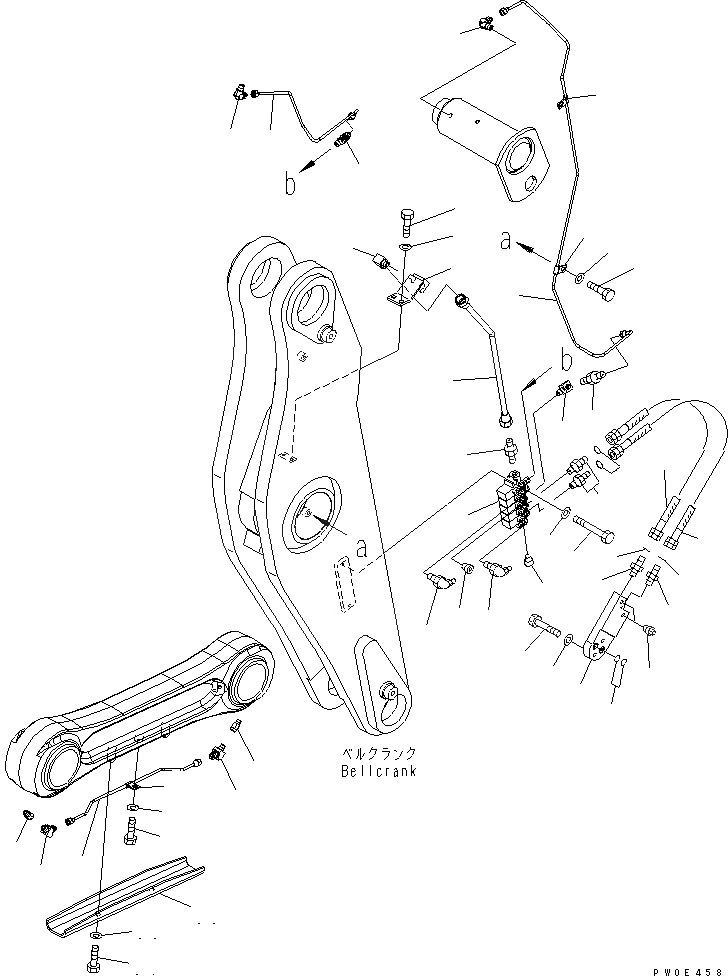 b
a
b
a
ベルクランク
Bellcrank
PW0E458