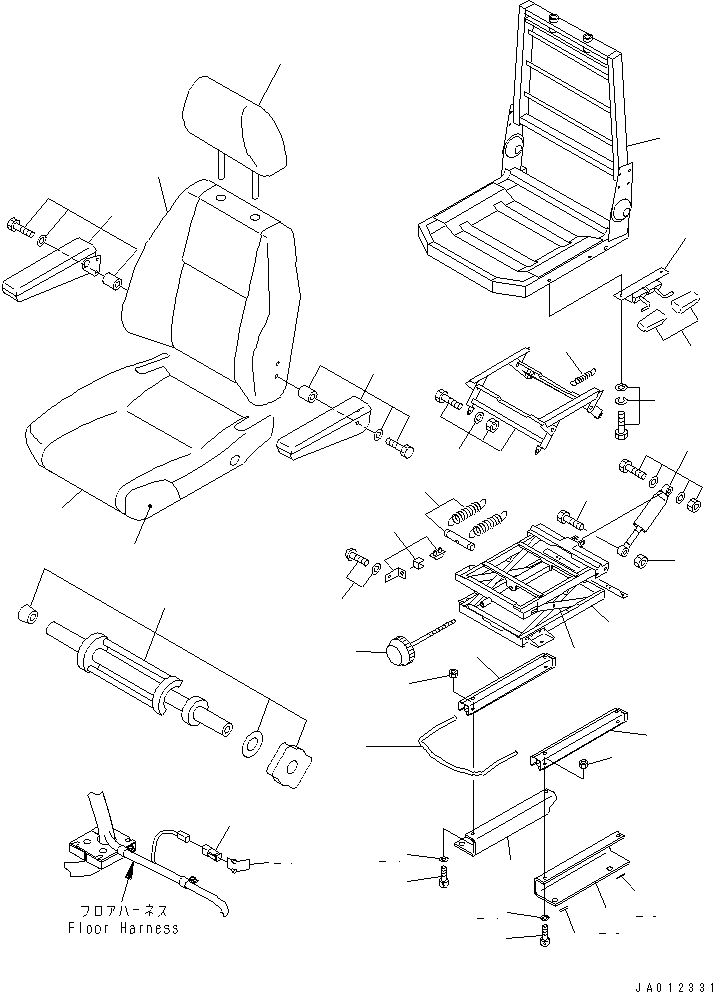 フロアハーネス
Floor Harness

JA012331