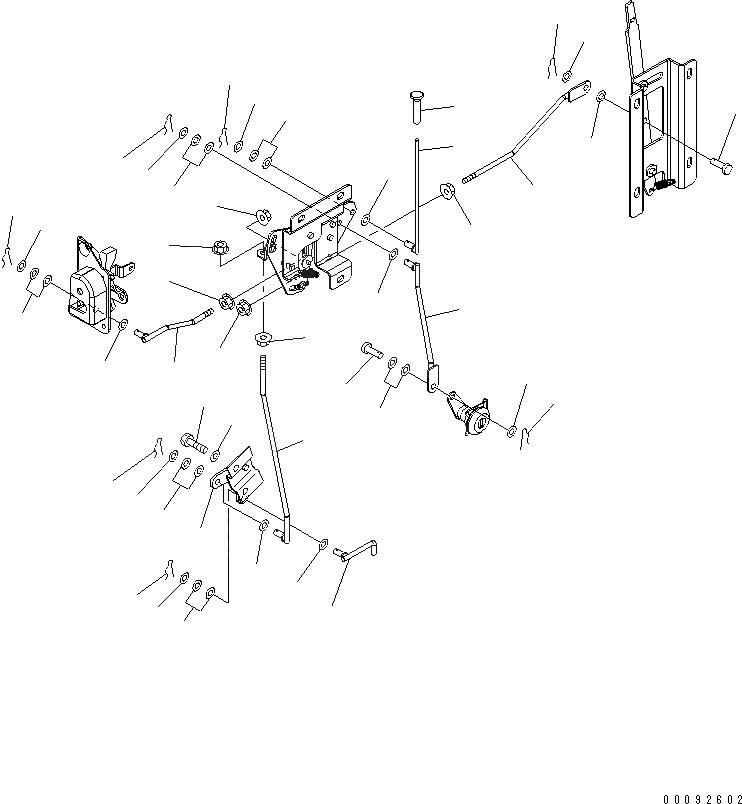 00092602