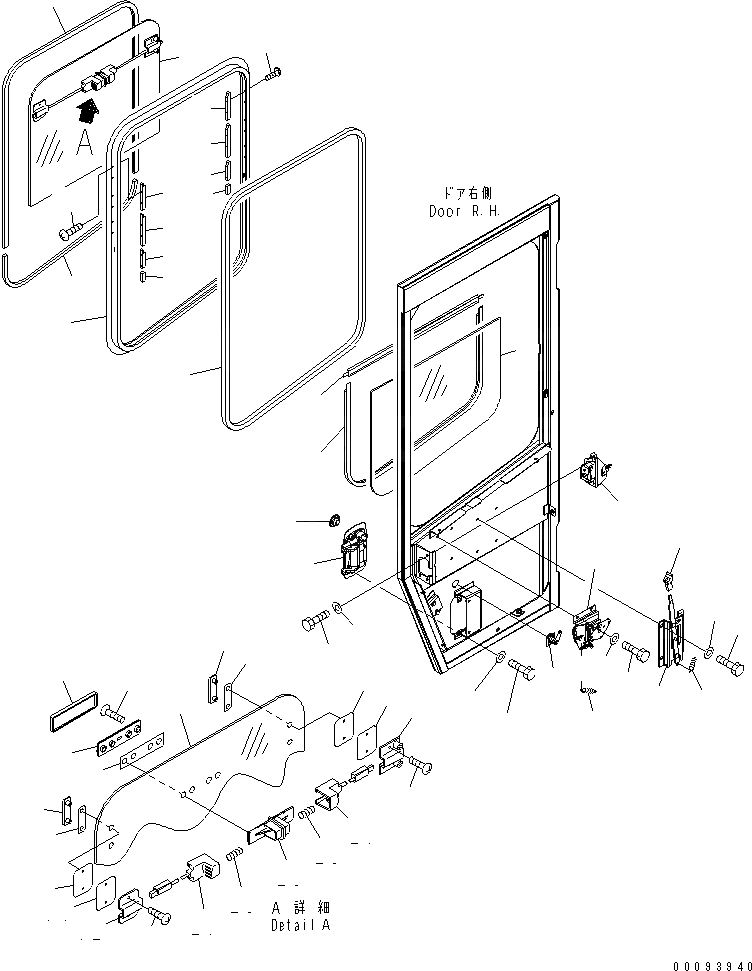 A

ドア右側
Door R.H.

A 詳細
Detail A

00093940