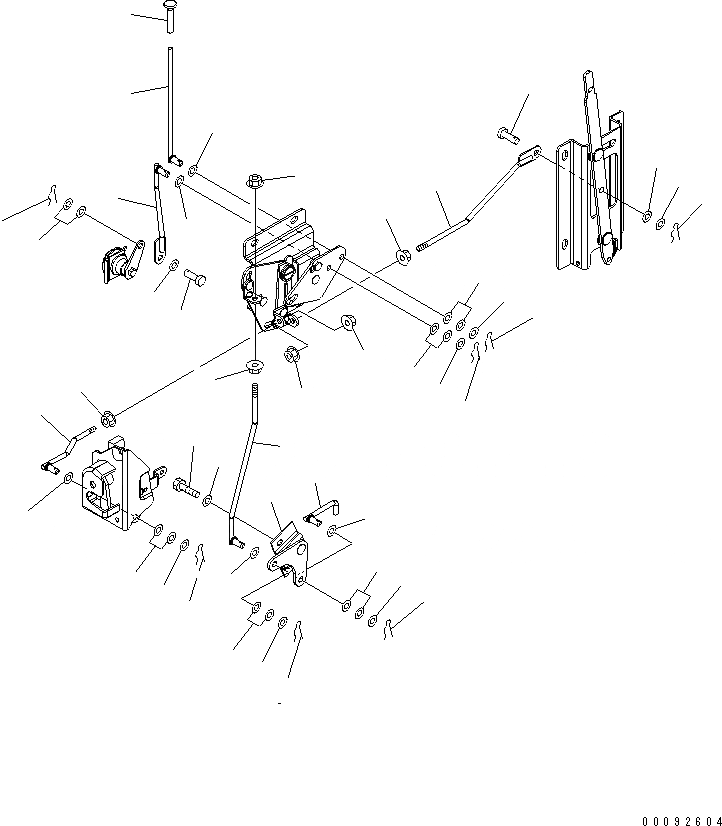 00092604