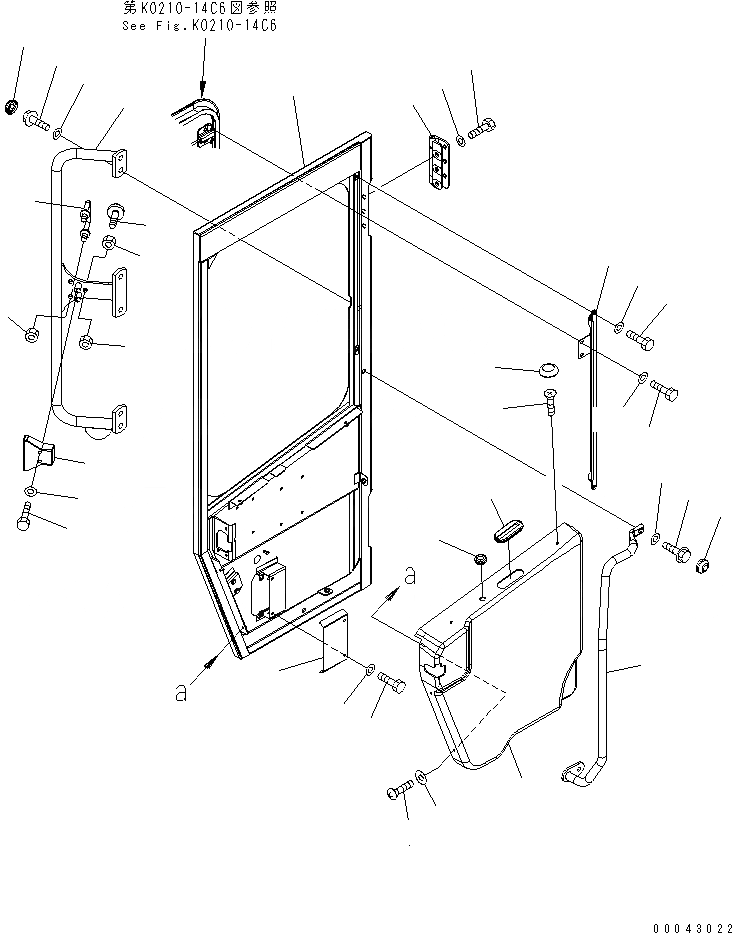 第K0210-14C6図参照
See Fig.K0210-14C6

a

a

00043022