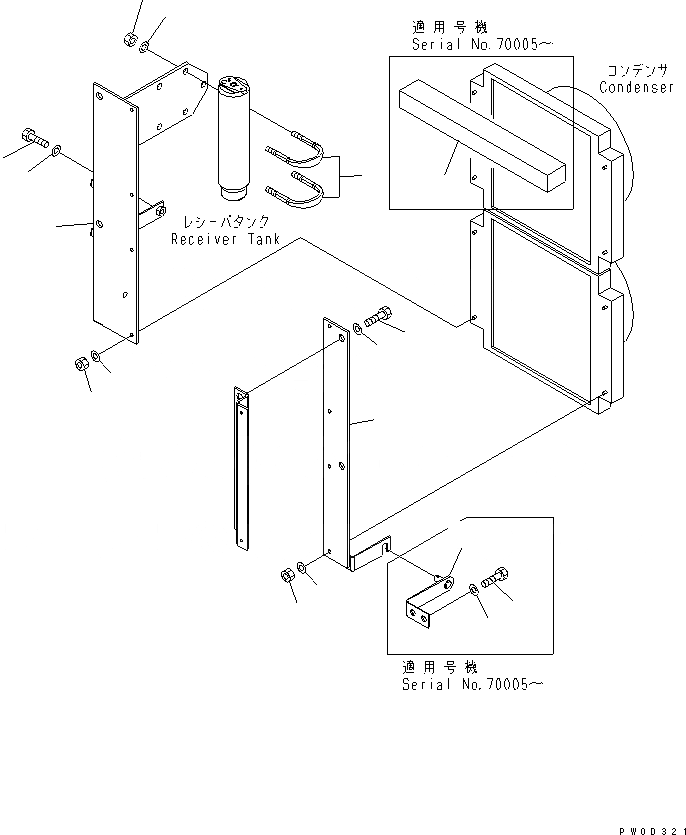 適用号機
Serial No.70005～

コンデンサ
Condenser

レシーバタンク
Receiver Tank

適用号機
Serial No.70005～

PW0D321