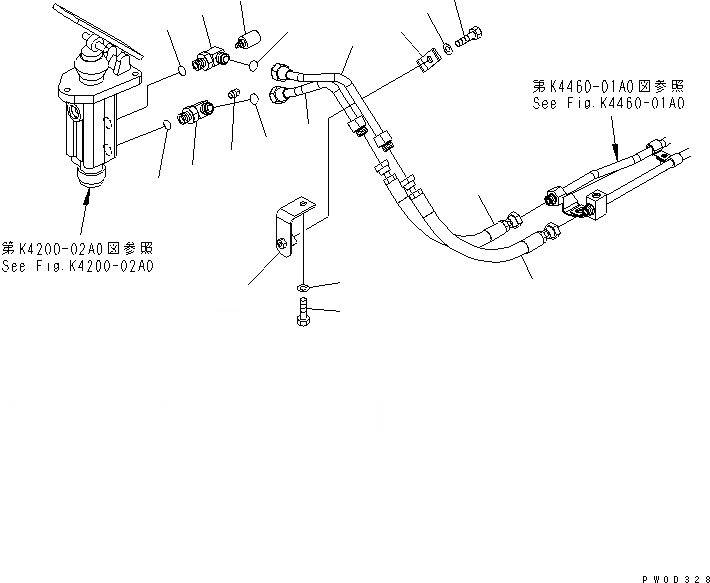 第K4460-01A0図参照
See Fig.K4460-01A0

第K4200-02A0図参照
See Fig.K4200-02A0

PW0D328