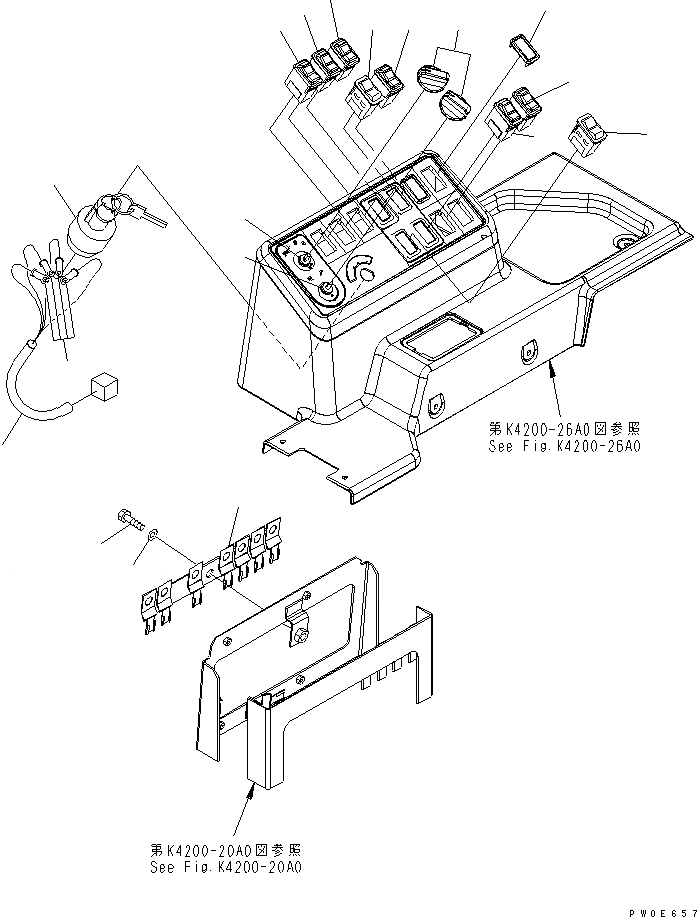 第K4200-26A0図参照
See Fig.K4200-26A0

第K4200-20A0図参照
See Fig.K4200-20A0

PW0E657