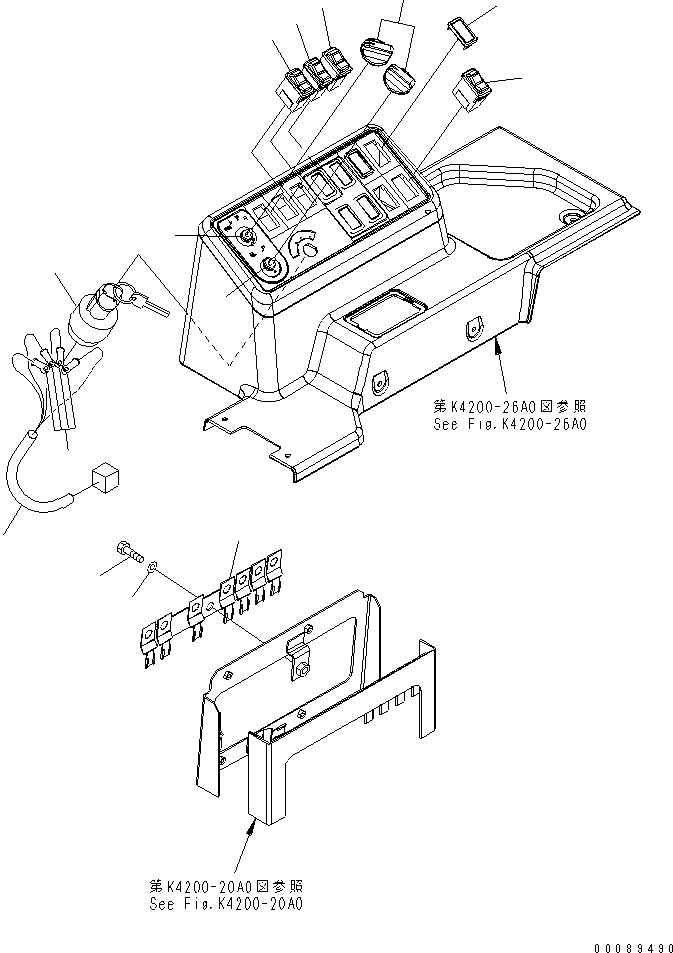 第K4200-26A0図参照
See Fig.K4200-26A0

第K4200-20A0図参照
See Fig.K4200-20A0

00089490