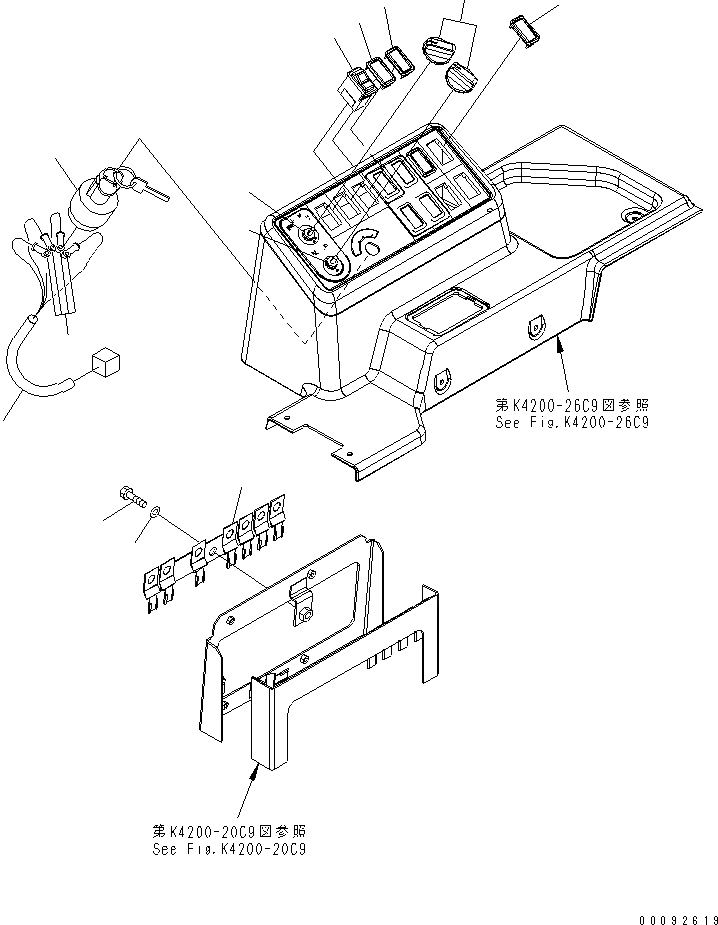 第K4200-26C9図参照
See Fig.K4200-26C9

第K4200-20C9図参照
See Fig.K4200-20C9

00092619