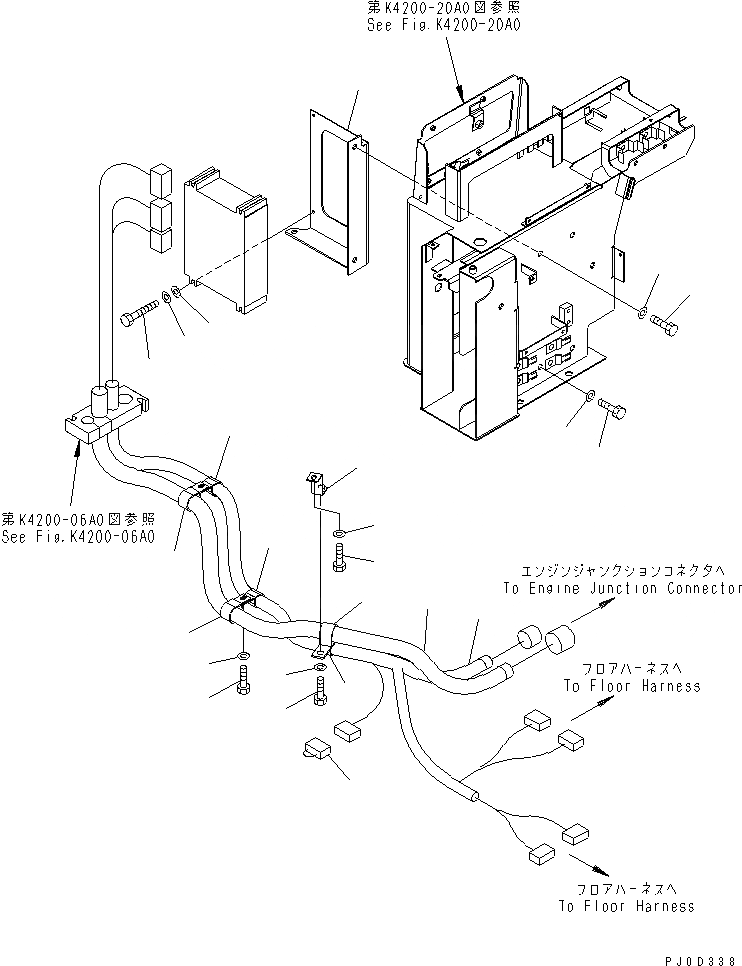 第K4200-20A0図参照
See Fig.K4200-20A0

第K4200-06A0図参照
See Fig.K4200-06A0

エンジンジャンクションコネクタへ
To Engine Junction Connector

フロアハーネスへ
To Floor Harness

フロアハーネスへ
To Floor Harness

PJ0D338