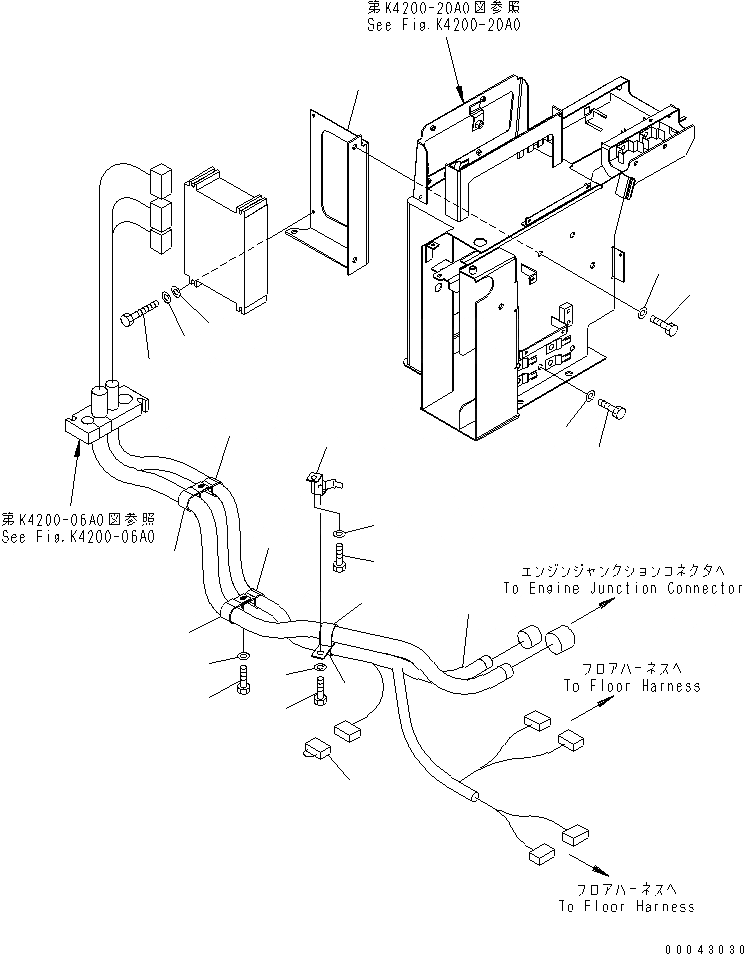 第K4200-20A0図参照
See Fig.K4200-20A0

第K4200-06A0図参照
See Fig.K4200-06A0

エンジンジャンクションコネクタへ
To Engine Junction Connector

フロアハーネスへ
To Floor Harness

フロアハーネスへ
To Floor Harness

00043030