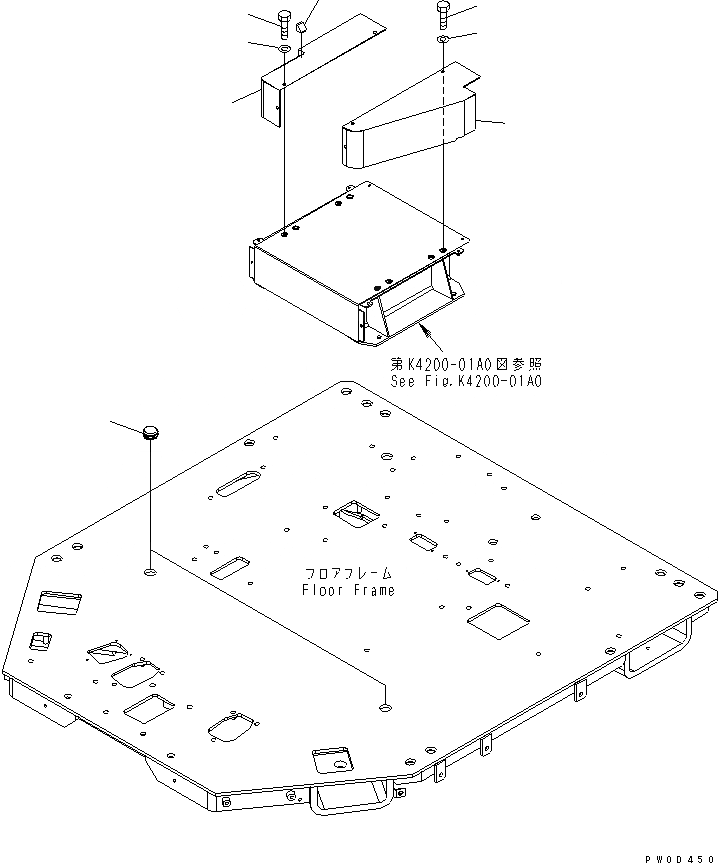 第K4200-01A0図参照
See Fig.K4200-01A0

フロアフレーム
Floor Frame

PW0D450