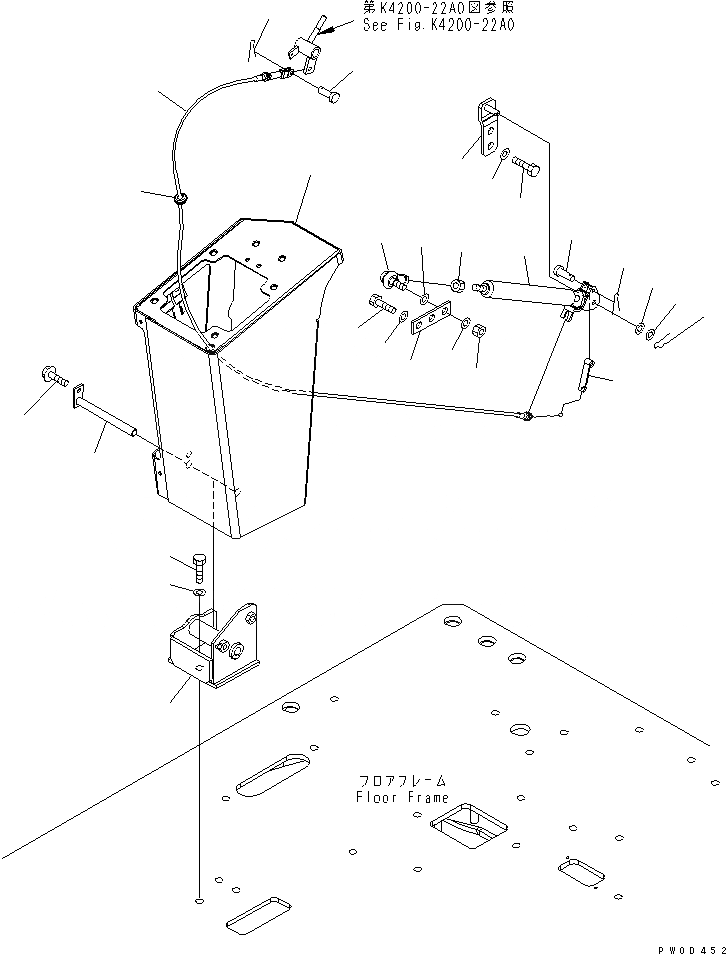 第K4200-22A0図参照
See Fig.K4200-22A0

フロアフレーム
Floor Frame

PW0D452