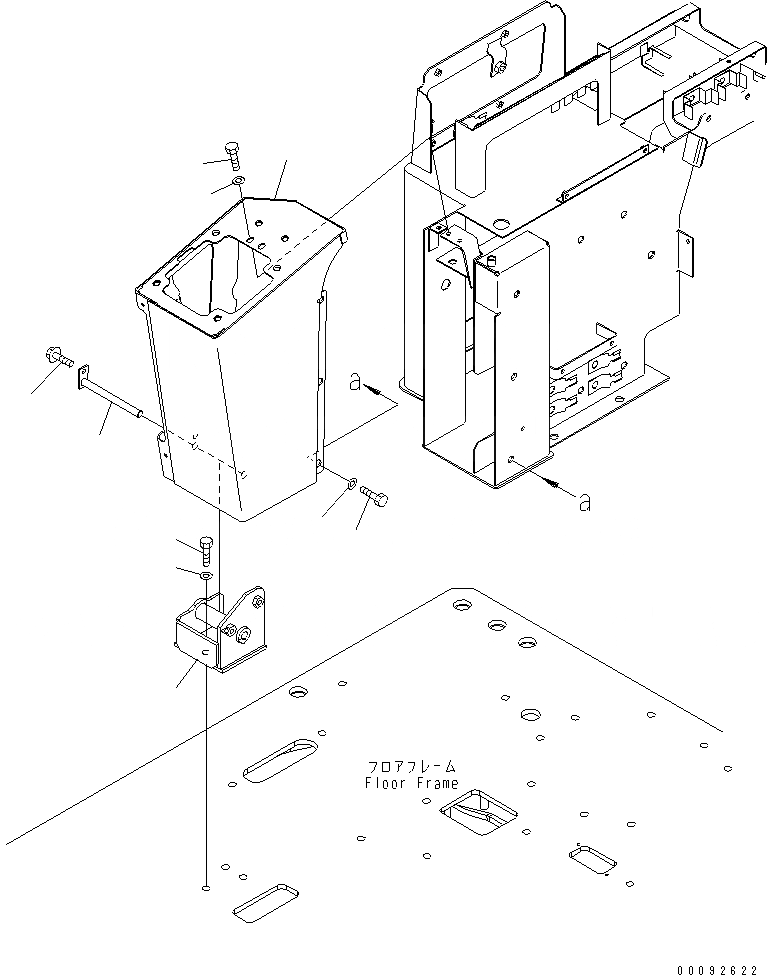 a

a

フロアフレーム
Floor Frame

00092622